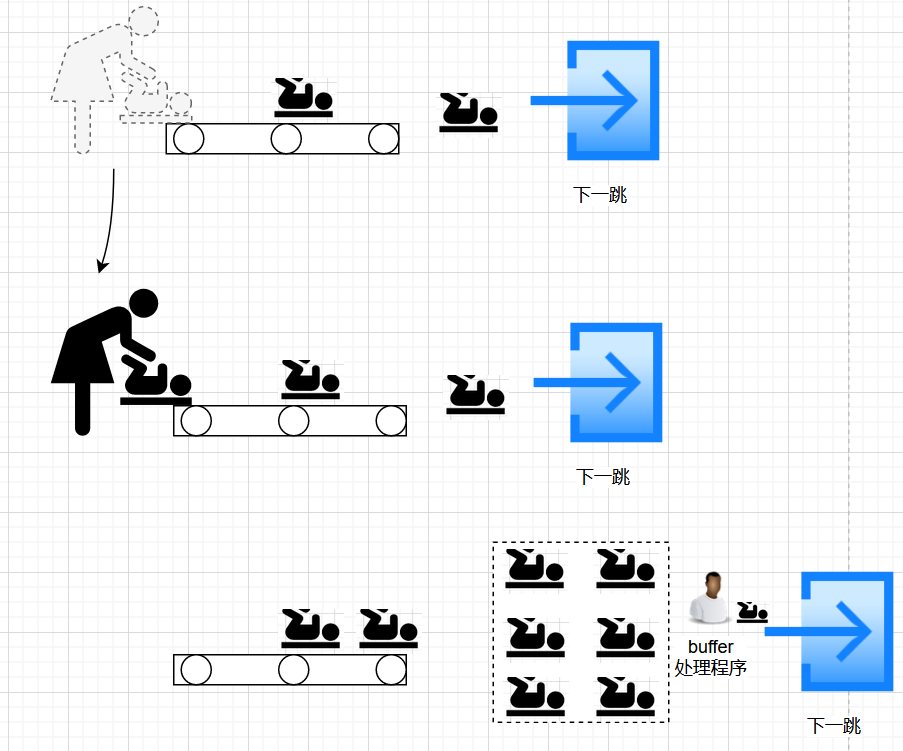 下一跳

下一跳

buffer
处理程序

下一跳